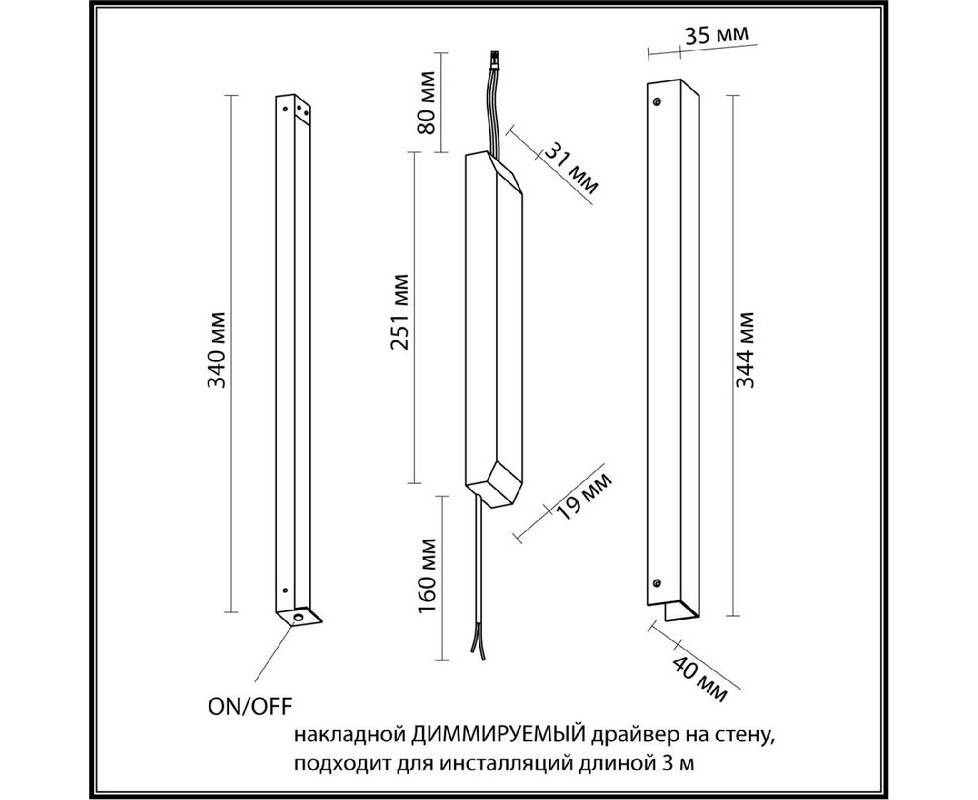 340 мм

80 мм

31 мм

251 мм

19 мм

160 мм

35 мм

344 мм

40 мм

ON/OFF

накладной ДИММИРУЕМЫЙ драйвер на стену,
подходит для инсталляций длиной 3 м