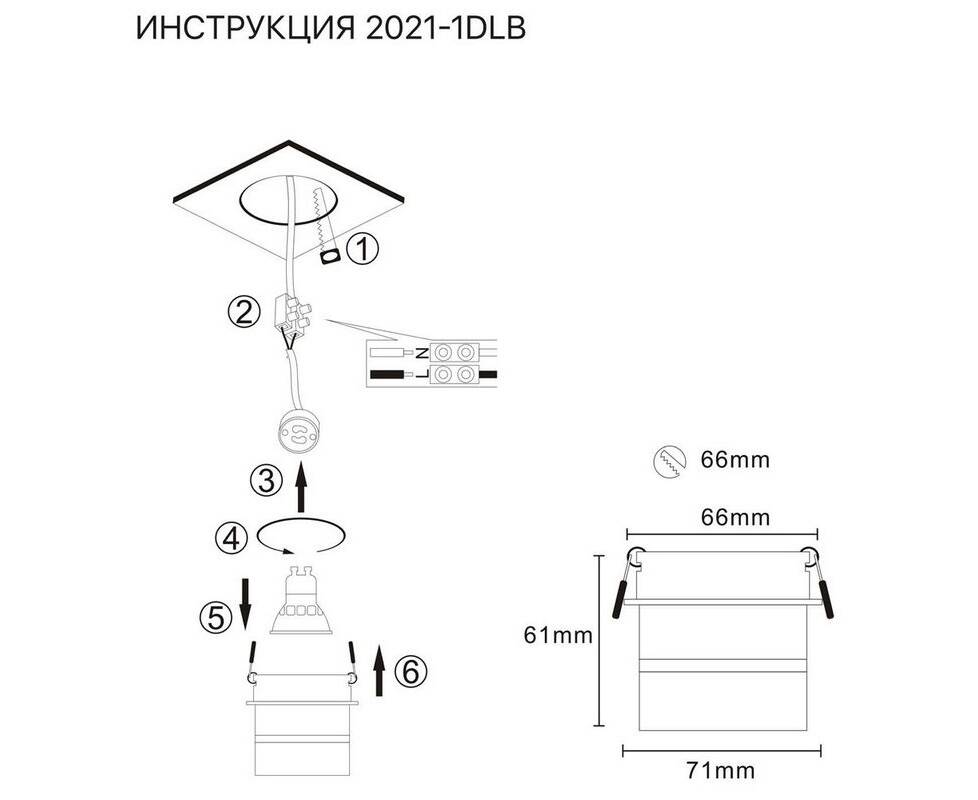 ИНСТРУКЦИЯ 2021-1DLB

①

②

N
L

③

④

⑤

⑥

66mm

66mm

61mm

71mm