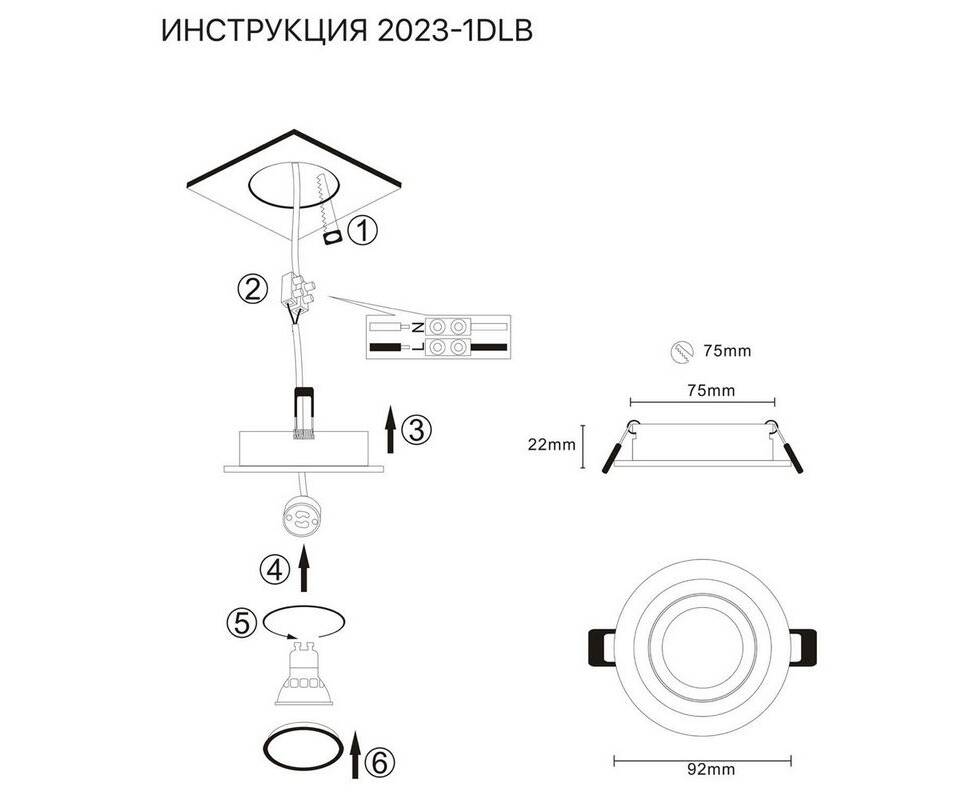 ИНСТРУКЦИЯ 2023-1DLB

1

2

N
L

3

4

5

6

75mm

75mm

22mm

92mm