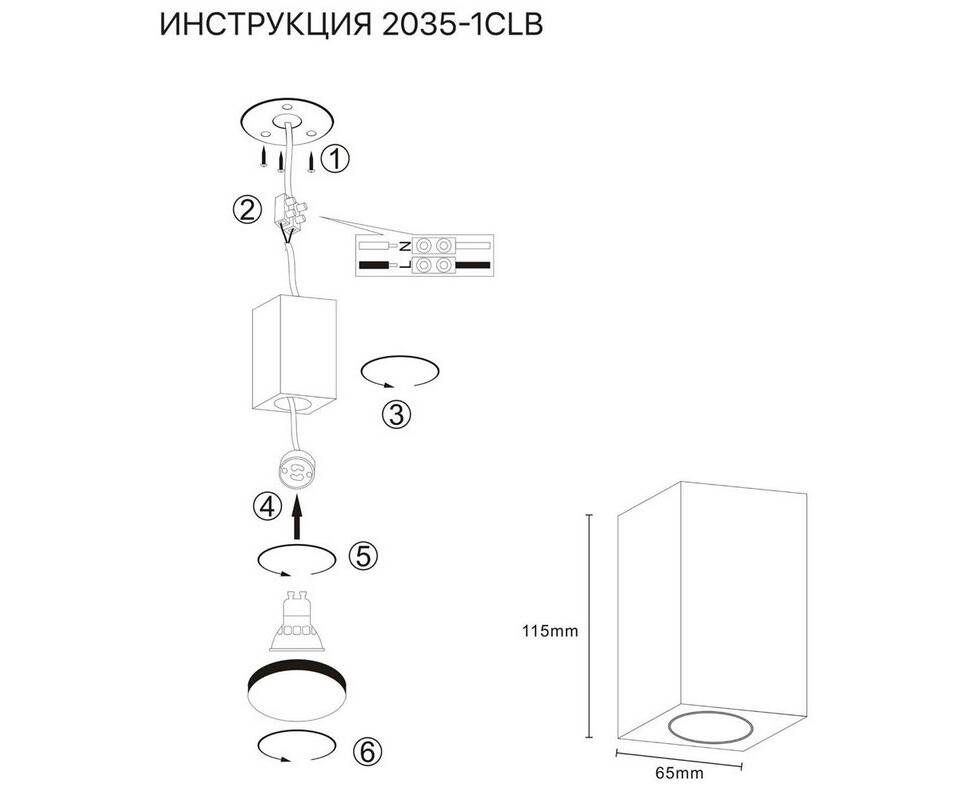 ИНСТРУКЦИЯ 2035-1CLB

①

②

N
L

③

④

⑤

⑥

115mm

65mm