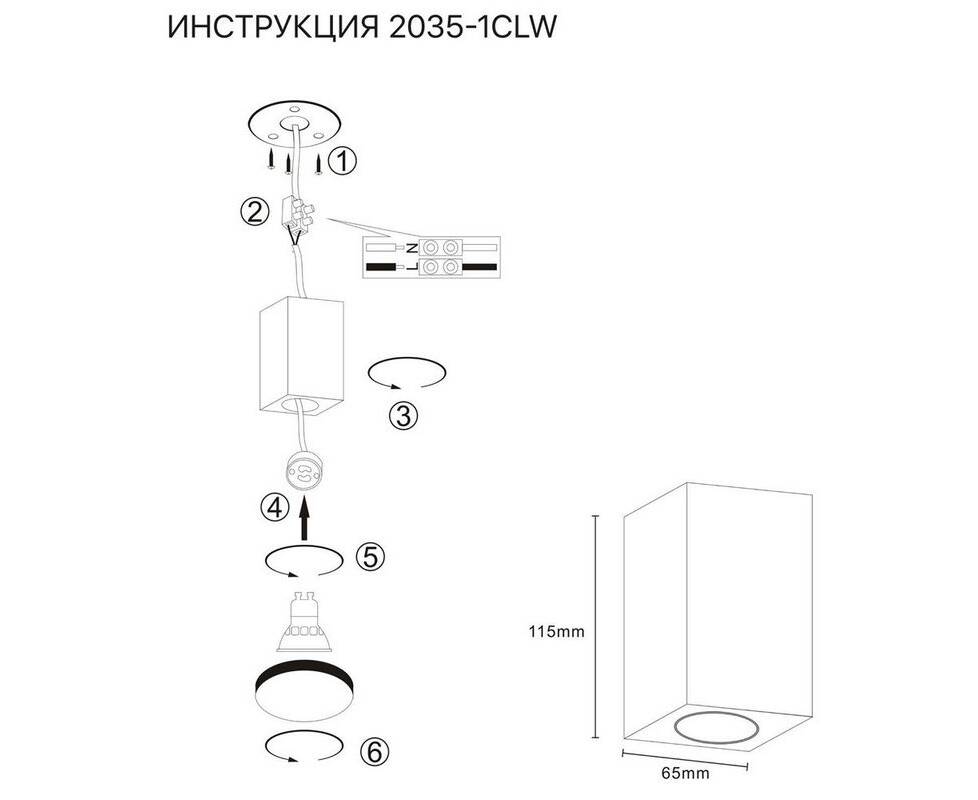 ИНСТРУКЦИЯ 2035-1CLW

①

②

N

L

③

④

⑤

⑥

115mm

65mm