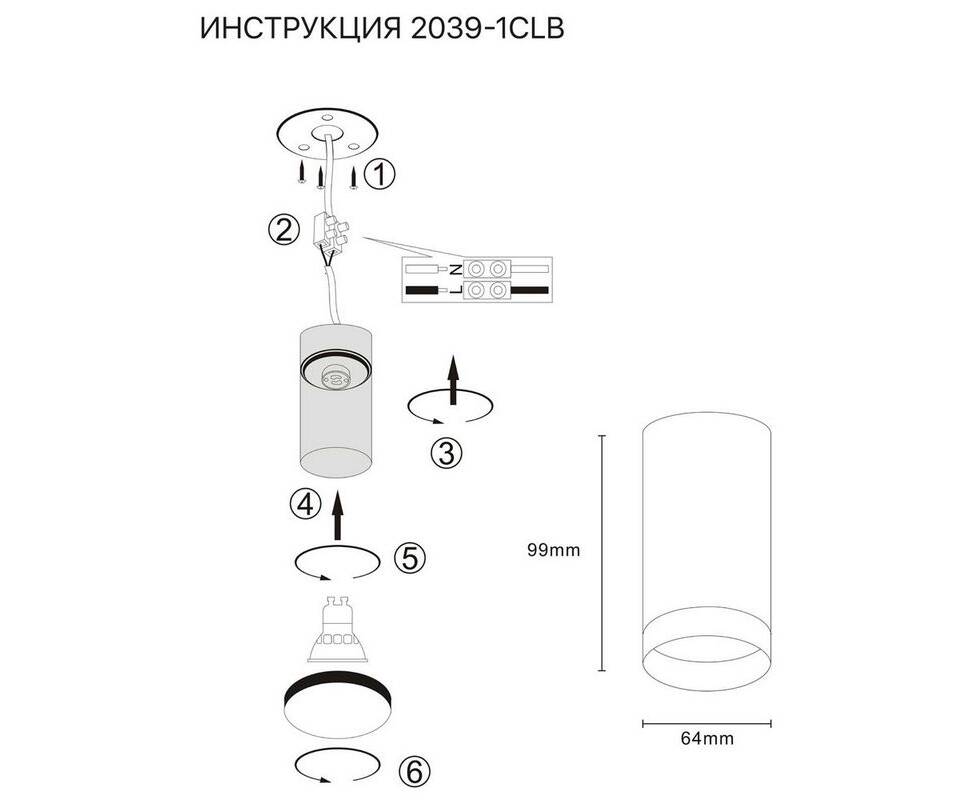 ИНСТРУКЦИЯ 2039-1CLB

1

2

N

L

3

4

5

6

99mm

64mm