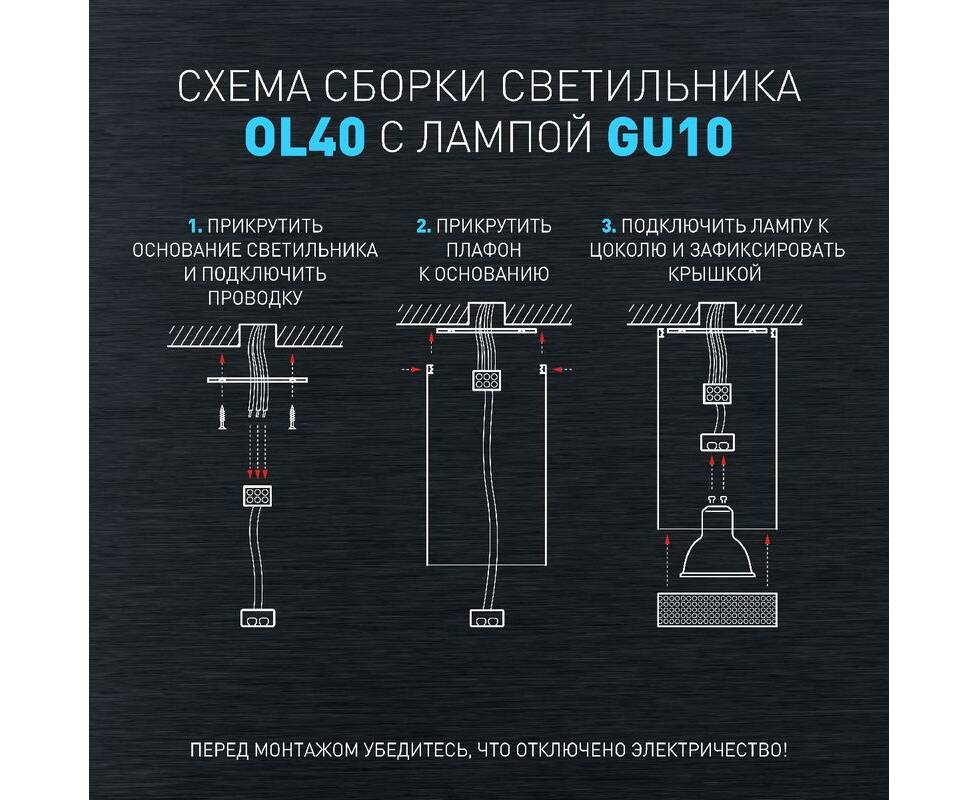 СХЕМА СБОРКИ СВЕТИЛЬНИКА
OL40 С ЛАМПОЙ GU10

1. ПРИКРУТИТЬ ОСНОВАНИЕ СВЕТИЛЬНИКА И ПОДКЛЮЧИТЬ ПРОВОДКУ

2. ПРИКРУТИТЬ ПЛАФОН К ОСНОВАНИЮ

3. ПОДКЛЮЧИТЬ ЛАМПУ К ЦОКОЛЮ И ЗАФИКСИРОВАТЬ КРЫШКОЙ

ПЕРЕД МОНТАЖОМ УБЕДИТЕСЬ, ЧТО ОТКЛЮЧЕНО ЭЛЕКТРИЧЕСТВО!