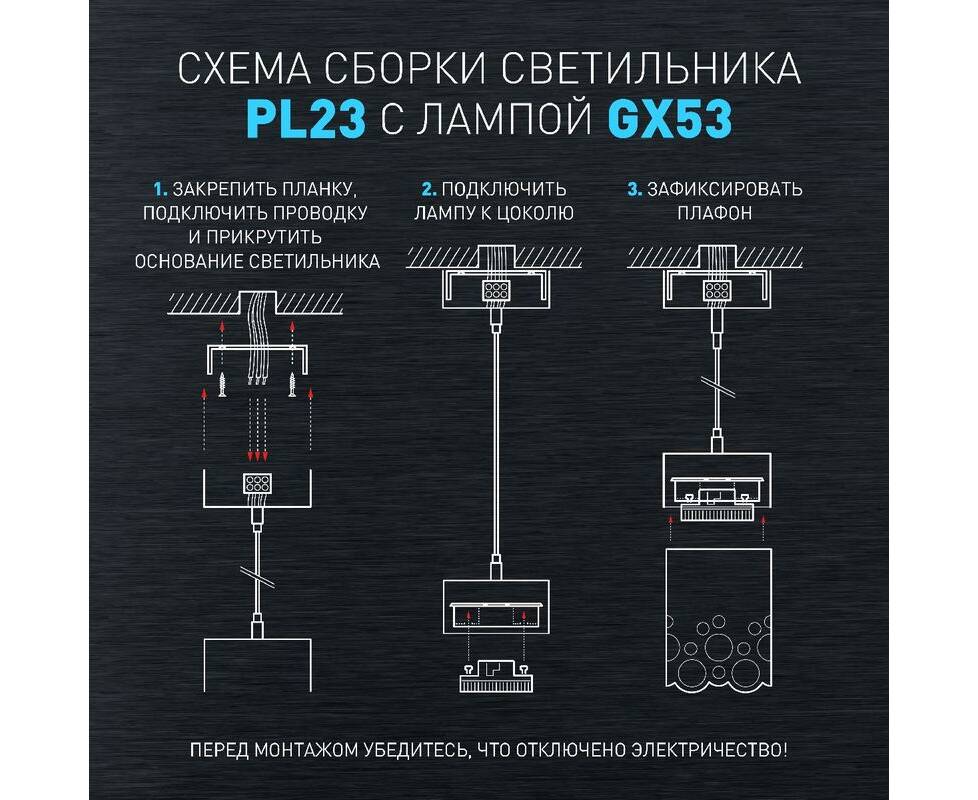 СХЕМА СБОРКИ СВЕТИЛЬНИКА
PL23 С ЛАМПОЙ GX53

1. ЗАКРЕПИТЬ ПЛАНКУ, ПОДКЛЮЧИТЬ ПРОВОДКУ И ПРИКРУТИТЬ ОСНОВАНИЕ СВЕТИЛЬНИКА

2. ПОДКЛЮЧИТЬ ЛАМПУ К ЦОКОЛЮ

3. ЗАФИКСИРОВАТЬ ПЛАФОН

ПЕРЕД МОНТАЖОМ УБЕДИТЕСЬ, ЧТО ОТКЛЮЧЕНО ЭЛЕКТРИЧЕСТВО!