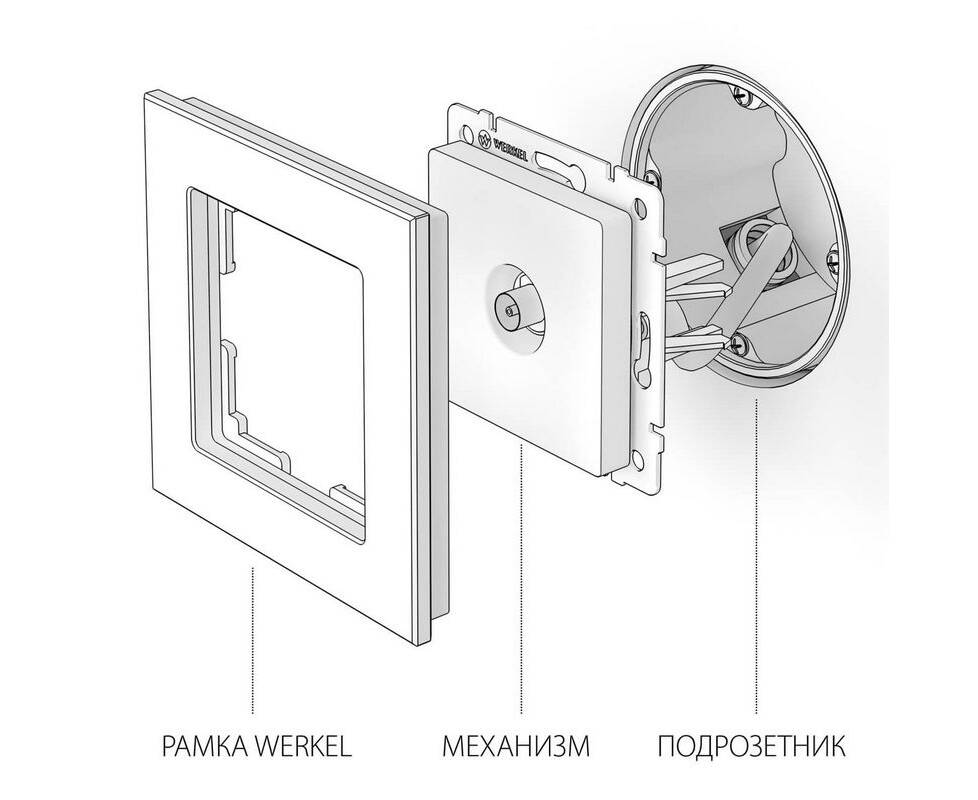 WERKEL

РАМКА WERKEL

МЕХАНИЗМ

ПОДРОЗЕТНИК