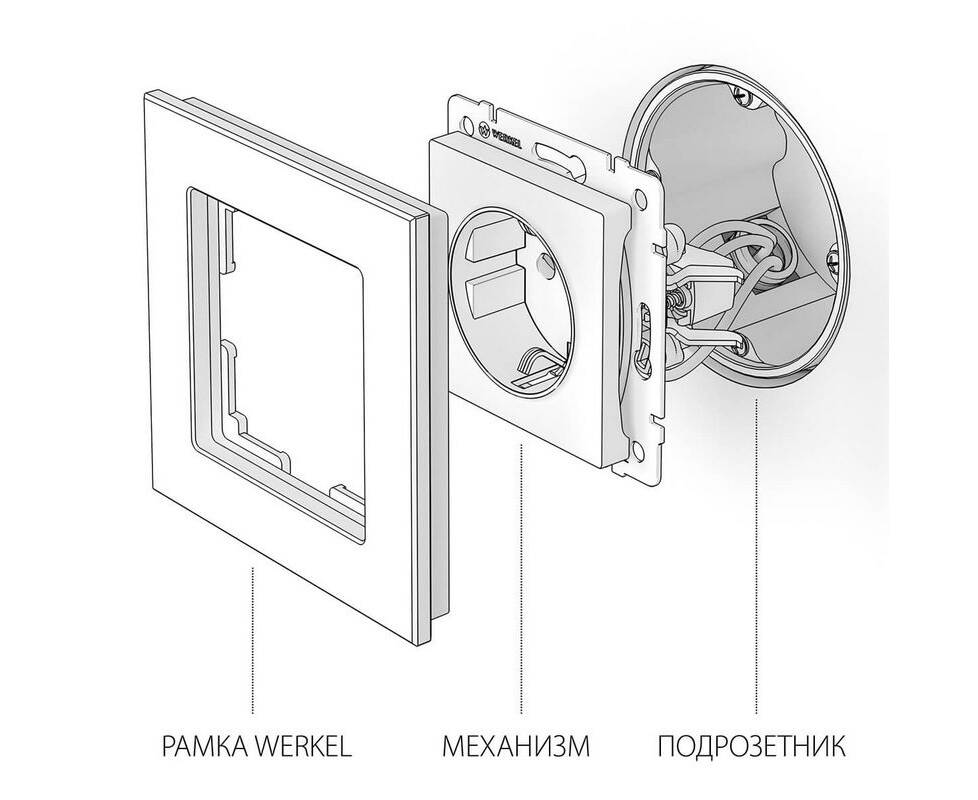 WERKEL

РАМКА WERKEL

МЕХАНИЗМ

ПОДРОЗЕТНИК