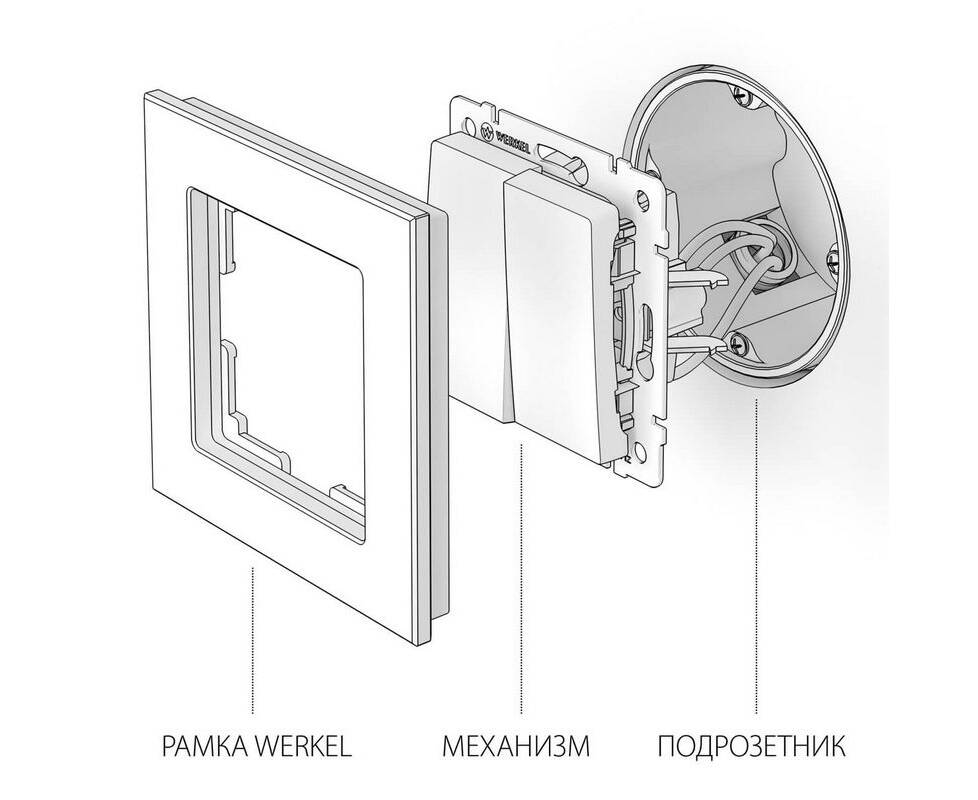 WERKEL

РАМКА WERKEL

МЕХАНИЗМ

ПОДРОЗЕТНИК