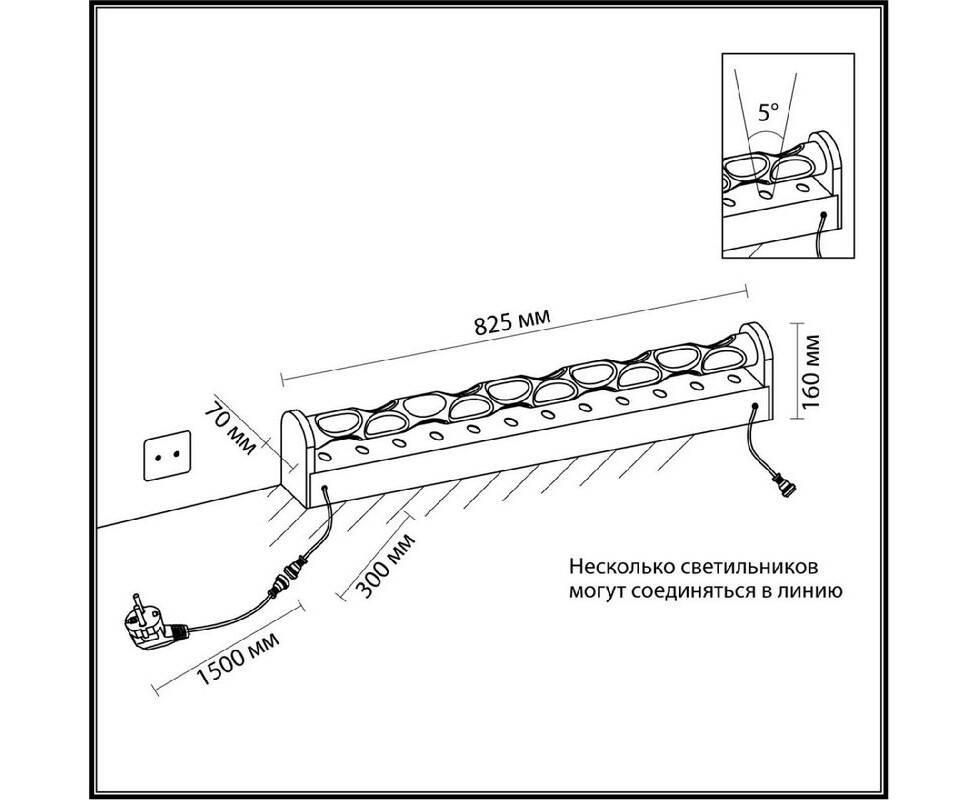 5°

825 мм

160 мм

70 мм

300 мм

1500 мм

Несколько светильников могут соединяться в линию