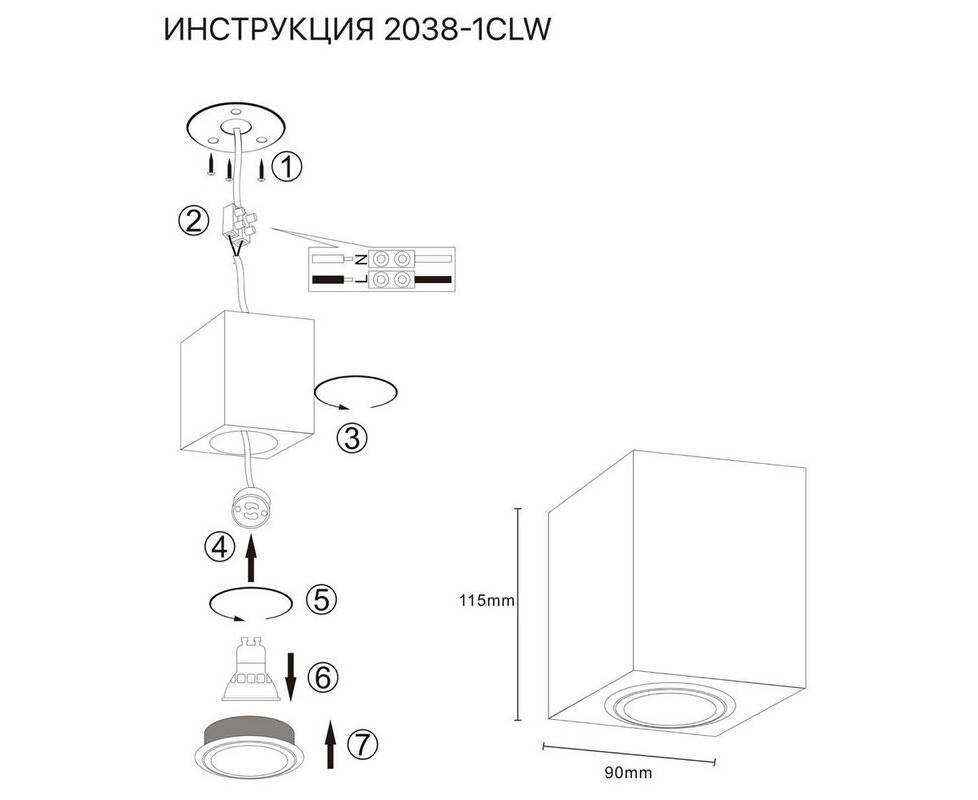 ИНСТРУКЦИЯ 2038-1CLW

1

2

N

L

3

4

5

6

7

115mm

90mm