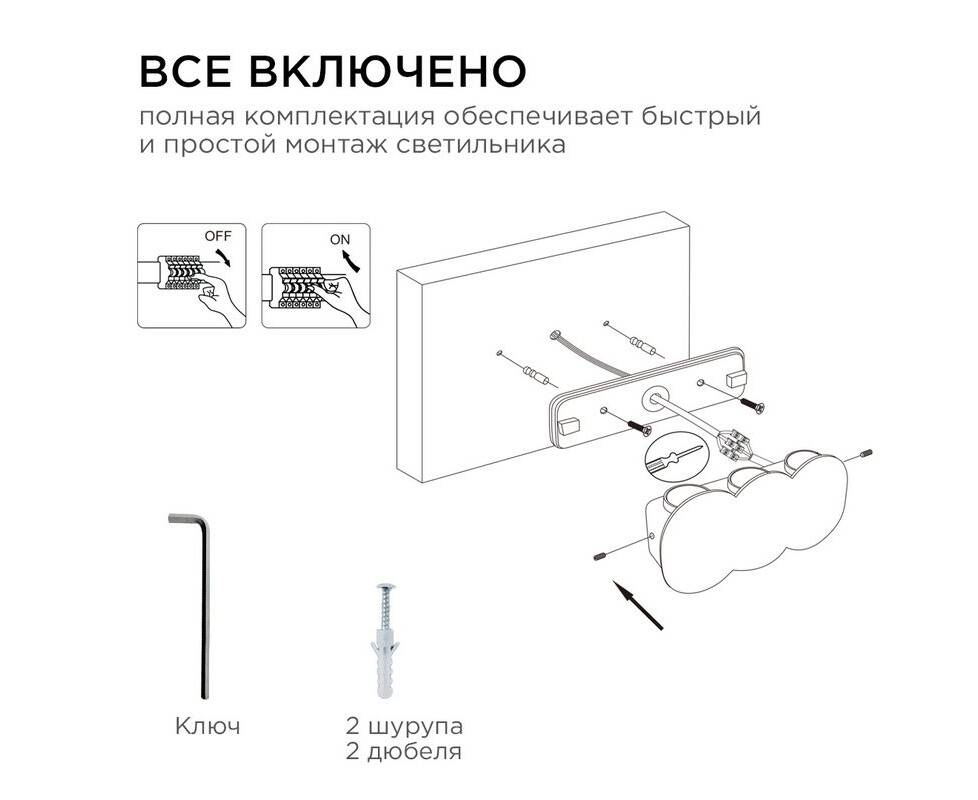 ВСЕ ВКЛЮЧЕНО

полная комплектация обеспечивает быстрый и простой монтаж светильника

OFF

ON

Ключ

2 шурупа
2 дюбеля