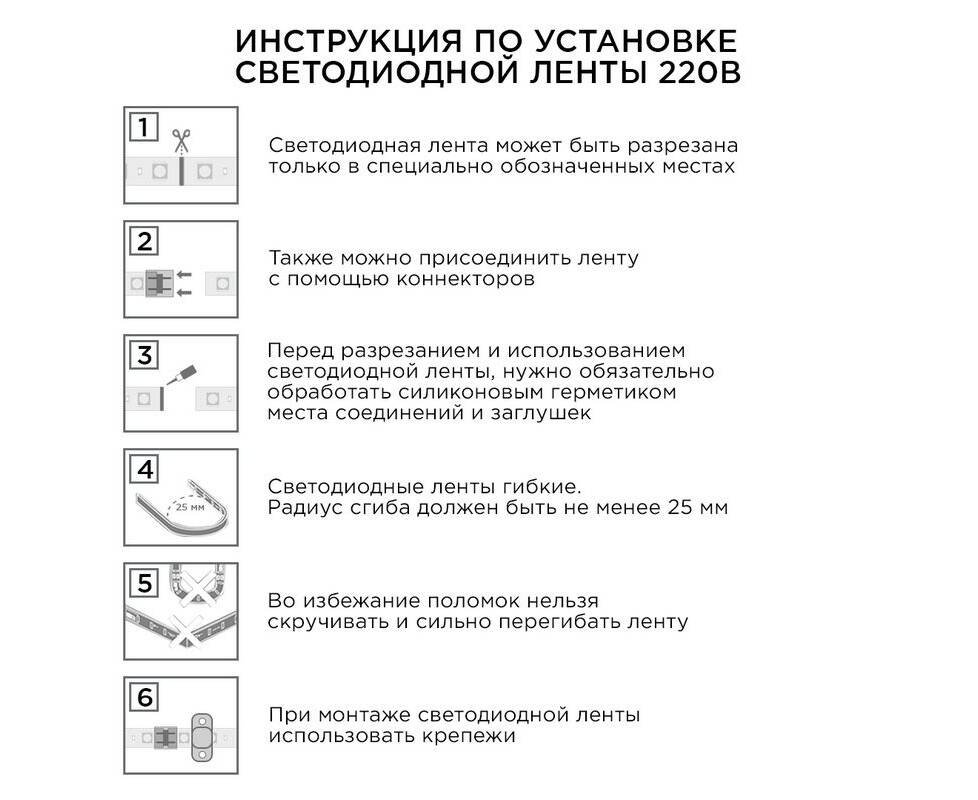 ИНСТРУКЦИЯ ПО УСТАНОВКЕ СВЕТОДИОДНОЙ ЛЕНТЫ 220В

1

Светодиодная лента может быть разрезана только в специально обозначенных местах

2

Также можно присоединить ленту с помощью коннекторов

3

Перед разрезанием и использованием светодиодной ленты, нужно обязательно обработать силиконовым герметиком места соединений и заглушек

4

25 мм

Светодиодные ленты гибкие. Радиус сгиба должен быть не менее 25 мм

5

Во избежание поломок нельзя скручивать и сильно перегибать ленту

6

При монтаже светодиодной ленты использовать крепежи