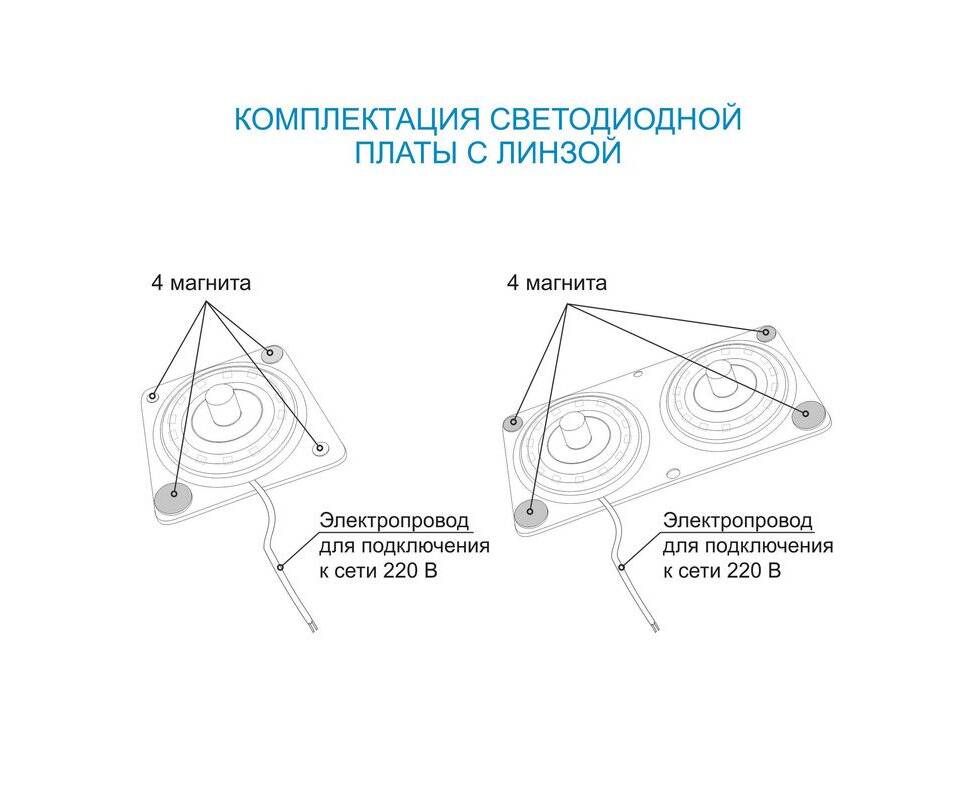 КОМПЛЕКТАЦИЯ СВЕТОДИОДНОЙ ПЛАТЫ С ЛИНЗОЙ

4 магнита

Электропровод для подключения к сети 220 В

4 магнита

Электропровод для подключения к сети 220 В