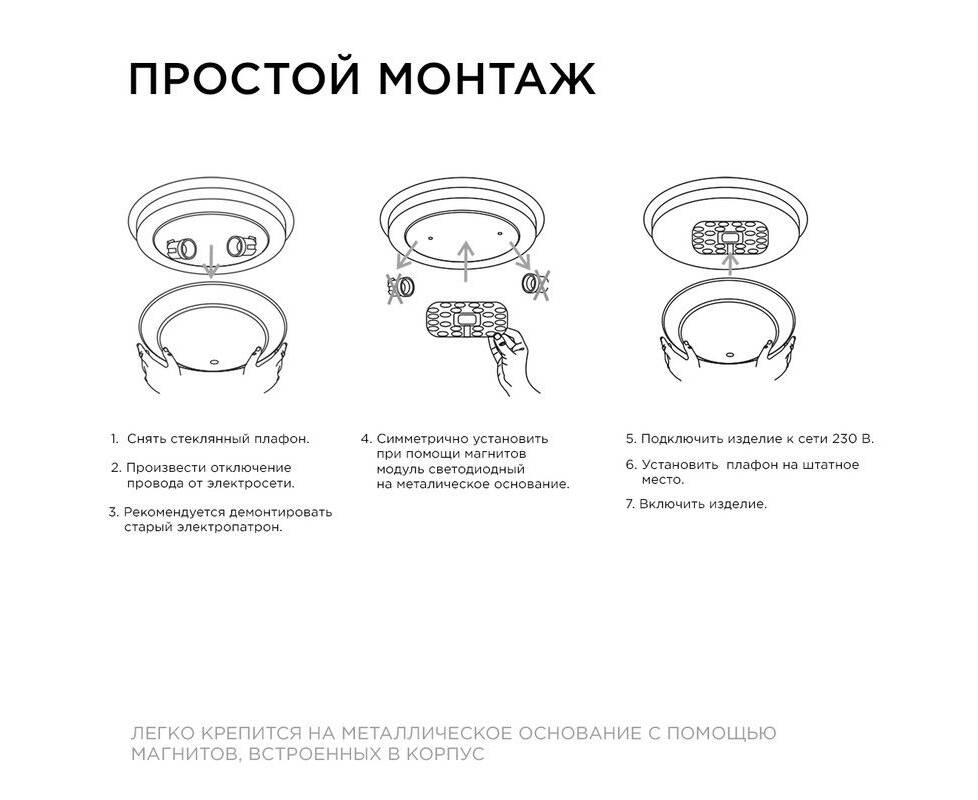 ПРОСТОЙ МОНТАЖ

1. Снять стеклянный плафон.

2. Произвести отключение провода от электросети.

3. Рекомендуется демонтировать старый электропатрон.

4. Симметрично установить при помощи магнитов модуль светодиодный на металическое основание.

5. Подключить изделие к сети 230 В.

6. Установить плафон на штатное место.

7. Включить изделие.

ЛЕГКО КРЕПИТСЯ НА МЕТАЛЛИЧЕСКОЕ ОСНОВАНИЕ С ПОМОЩЬЮ МАГНИТОВ, ВСТРОЕННЫХ В КОРПУС