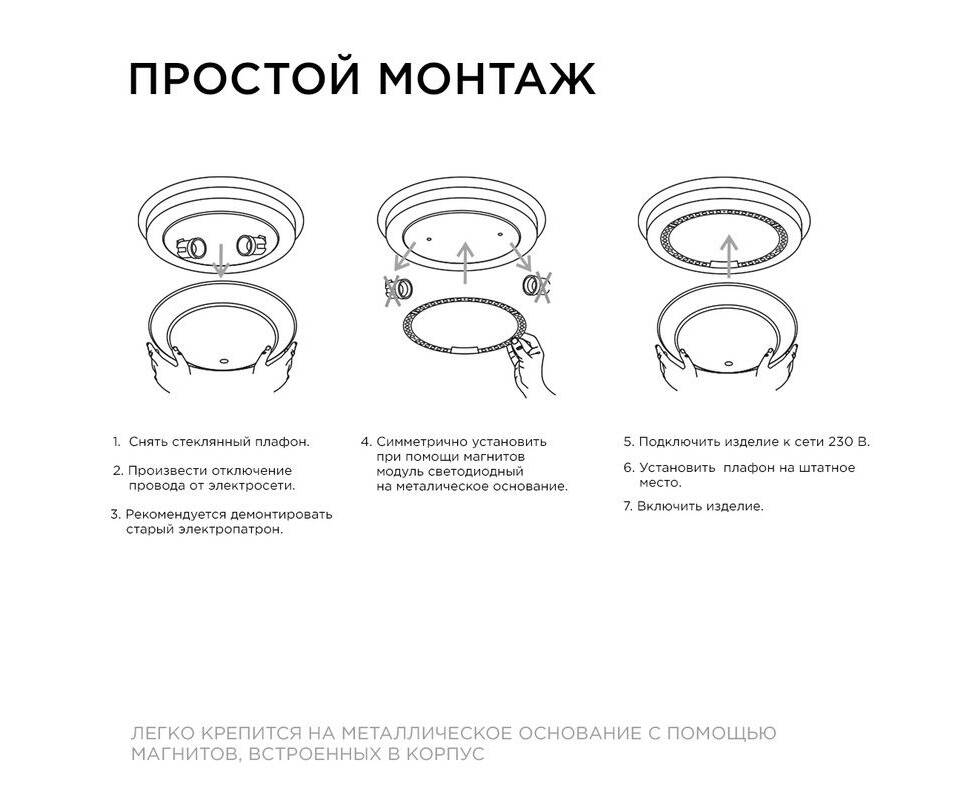 ПРОСТОЙ МОНТАЖ

1. Снять стеклянный плафон.

2. Произвести отключение провода от электросети.

3. Рекомендуется демонтировать старый электропатрон.

4. Симметрично установить при помощи магнитов модуль светодиодный на металическое основание.

5. Подключить изделие к сети 230 В.

6. Установить плафон на штатное место.

7. Включить изделие.

ЛЕГКО КРЕПИТСЯ НА МЕТАЛЛИЧЕСКОЕ ОСНОВАНИЕ С ПОМОЩЬЮ МАГНИТОВ, ВСТРОЕННЫХ В КОРПУС