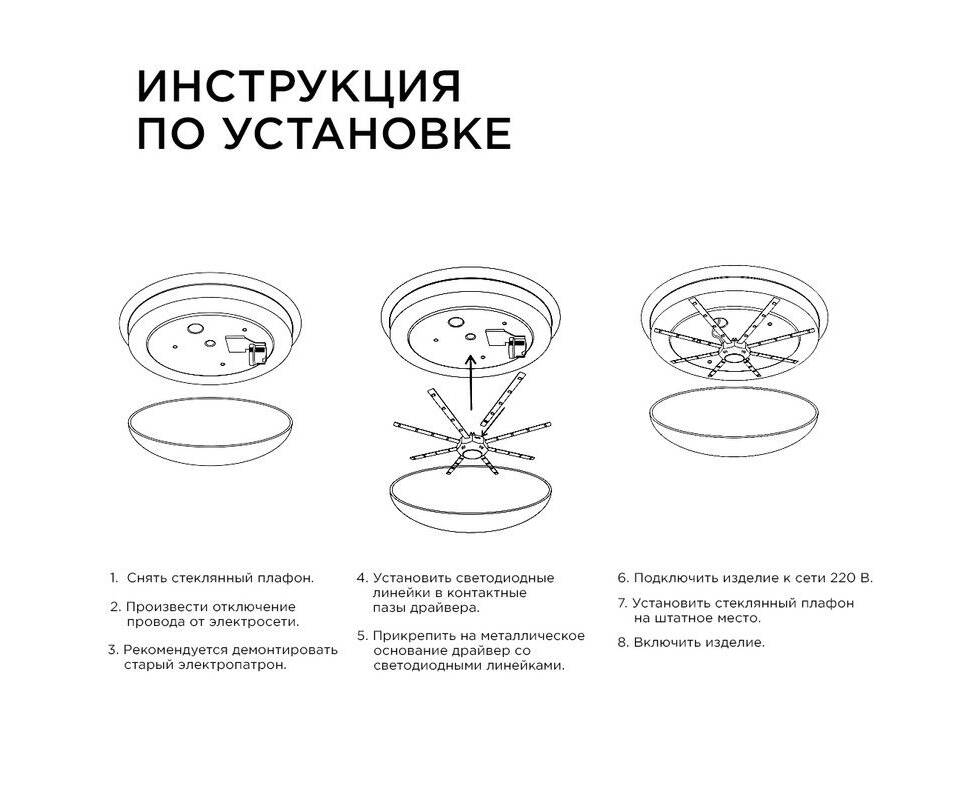 ИНСТРУКЦИЯ ПО УСТАНОВКЕ

1. Снять стеклянный плафон.

2. Произвести отключение провода от электросети.

3. Рекомендуется демонтировать старый электропатрон.

4. Установить светодиодные линейки в контактные пазы драйвера.

5. Прикрепить на металлическое основание драйвер со светодиодными линейками.

6. Подключить изделие к сети 220 В.

7. Установить стеклянный плафон на штатное место.

8. Включить изделие.