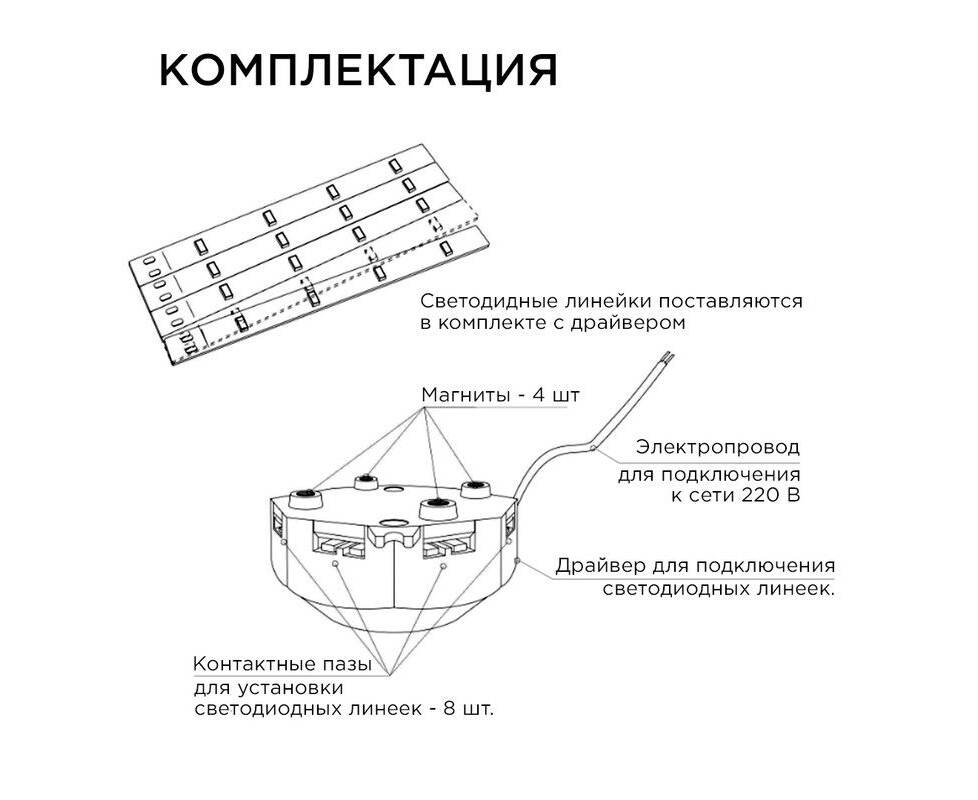 КОМПЛЕКТАЦИЯ

Светодидные линейки поставляются в комплекте с драйвером

Магниты - 4 шт

Электропровод для подключения к сети 220 В

Драйвер для подключения светодиодных линеек.

Контактные пазы для установки светодиодных линеек - 8 шт.