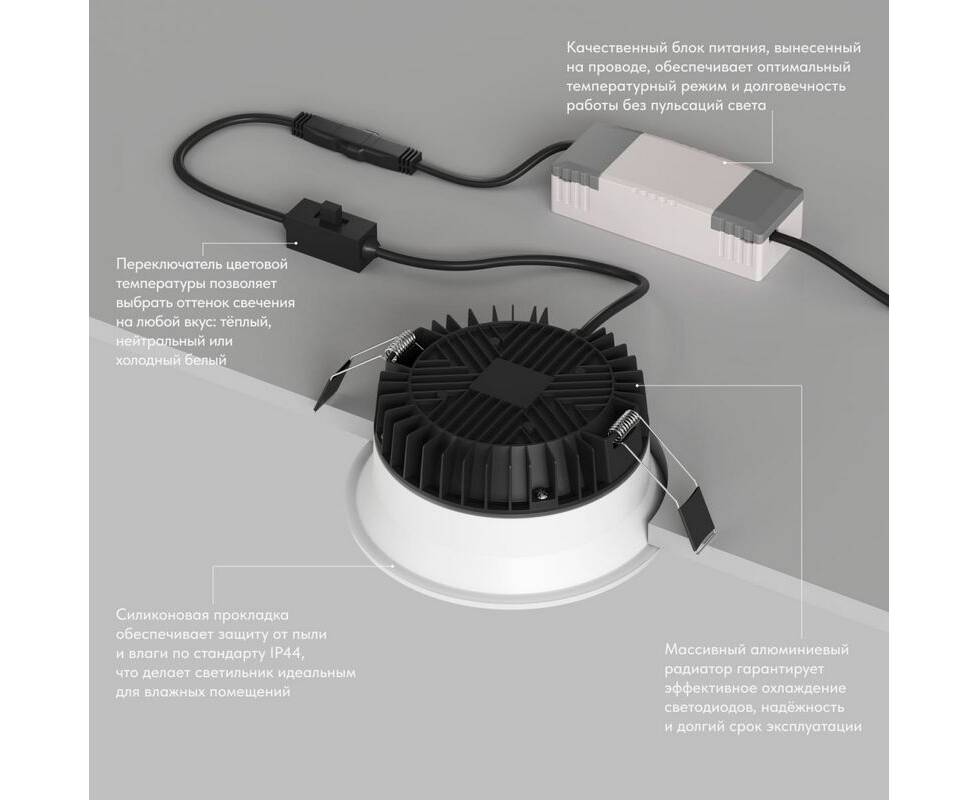 Качественный блок питания, вынесенный на проводе, обеспечивает оптимальный температурный режим и долговечность работы без пульсаций света

Переключатель цветовой температуры позволяет выбрать оттенок свечения на любой вкус: тёплый, нейтральный или холодный белый

Силиконовая прокладка обеспечивает защиту от пыли и влаги по стандарту IP44, что делает светильник идеальным для влажных помещений

Массивный алюминиевый радиатор гарантирует эффективное охлаждение светодиодов, надёжность и долгий срок эксплуатации