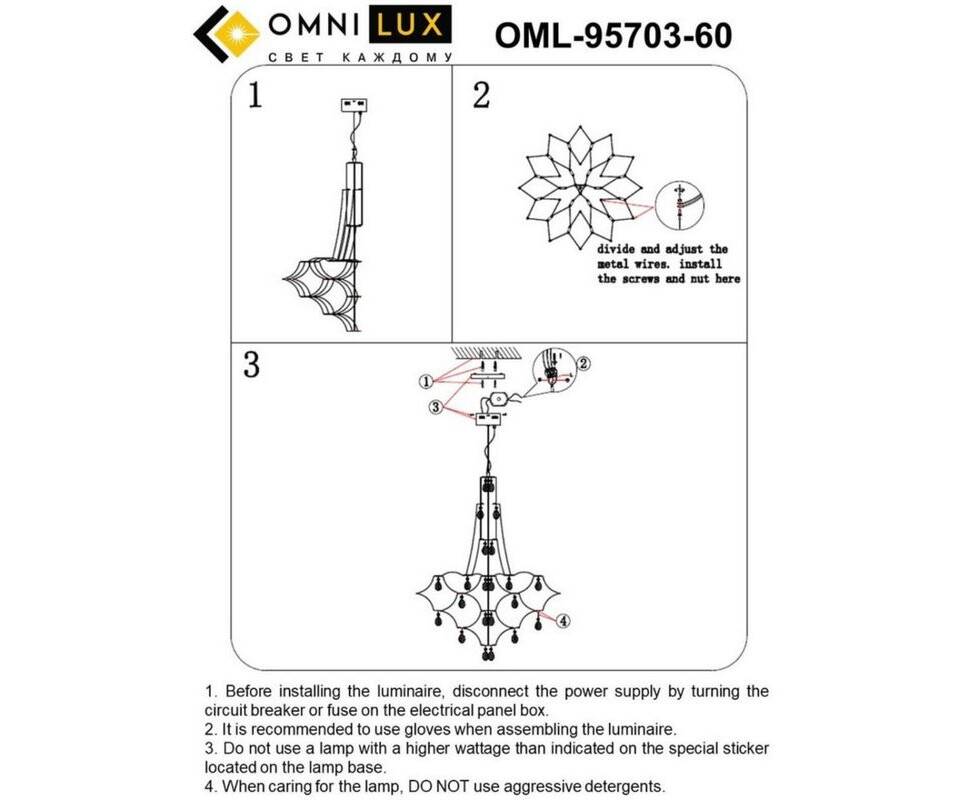 OMNI LUX
СВЕТ КАЖДОМУ

OML-95703-60

1

2

divide and adjust the metal wires. install the screws and nut here

3

①

②

③

④

1. Before installing the luminaire, disconnect the power supply by turning the circuit breaker or fuse on the electrical panel box.
2. It is recommended to use gloves when assembling the luminaire.
3. Do not use a lamp with a higher wattage than indicated on the special sticker located on the lamp base.
4. When caring for the lamp, DO NOT use aggressive detergents.