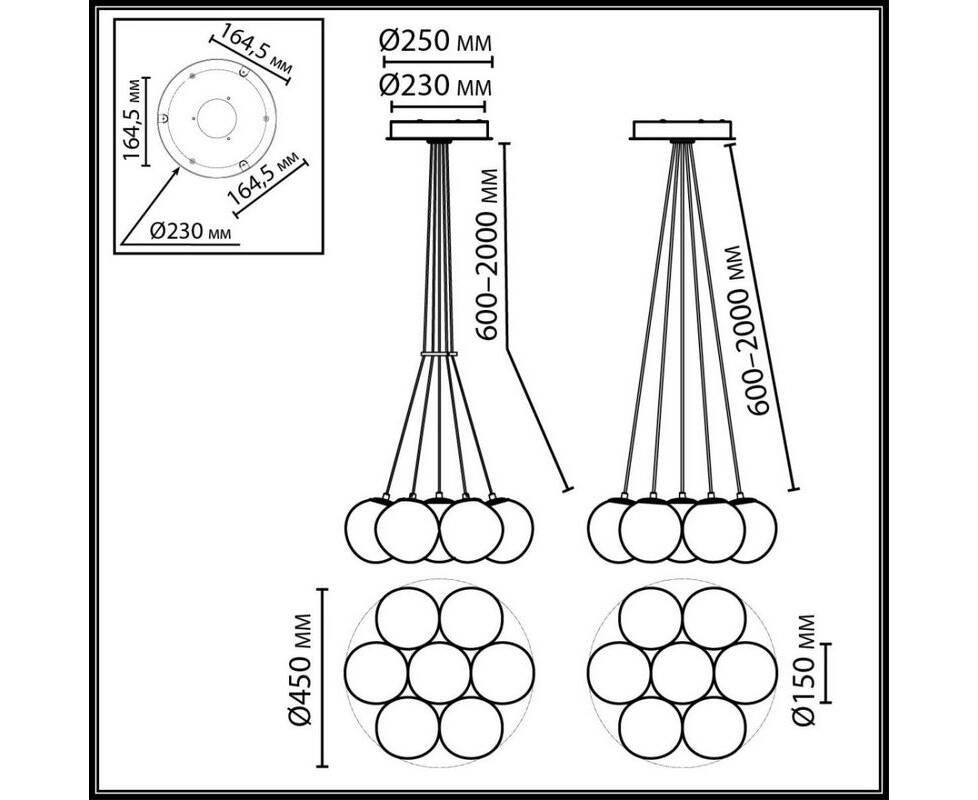 164,5 мм
164,5 мм
164,5 мм
Ø230 мм
Ø250 мм
Ø230 мм
600–2000 мм
600–2000 мм
Ø450 мм
Ø150 мм