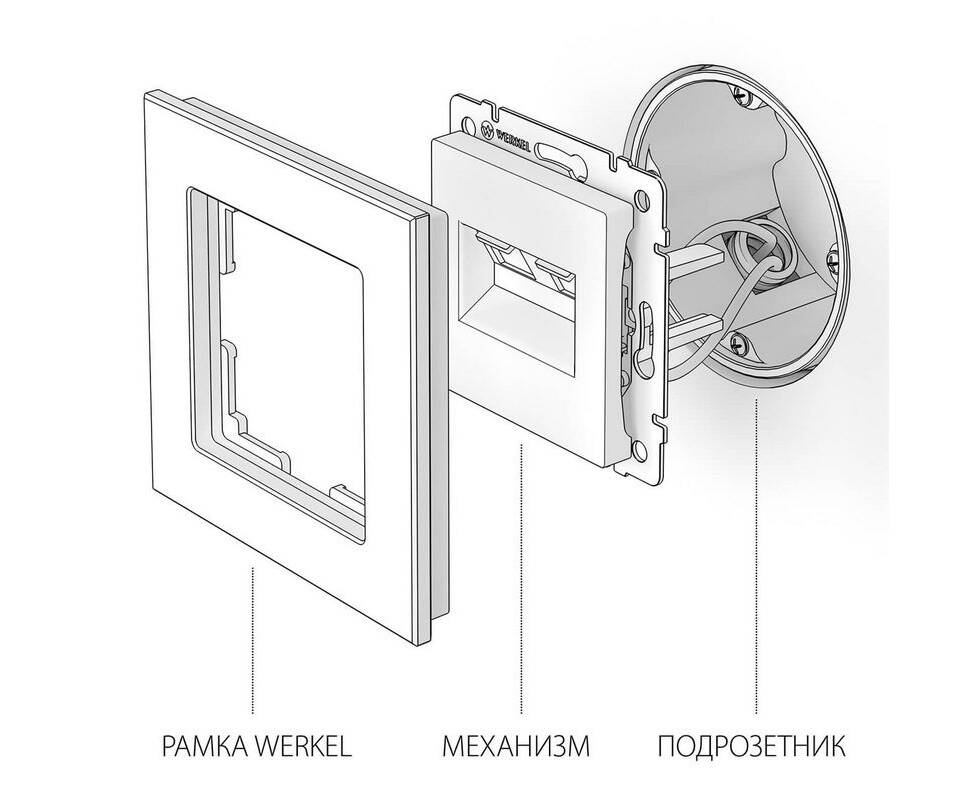 WERKEL

РАМКА WERKEL

МЕХАНИЗМ

ПОДРОЗЕТНИК