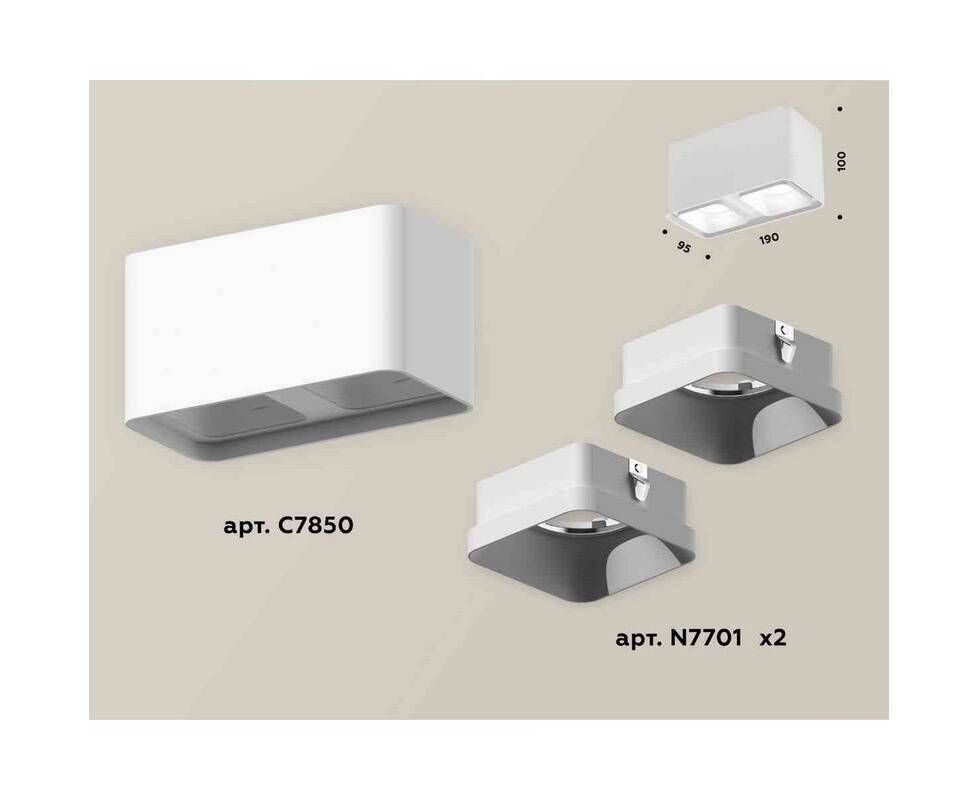 100
95
190

арт. C7850

арт. N7701 x2