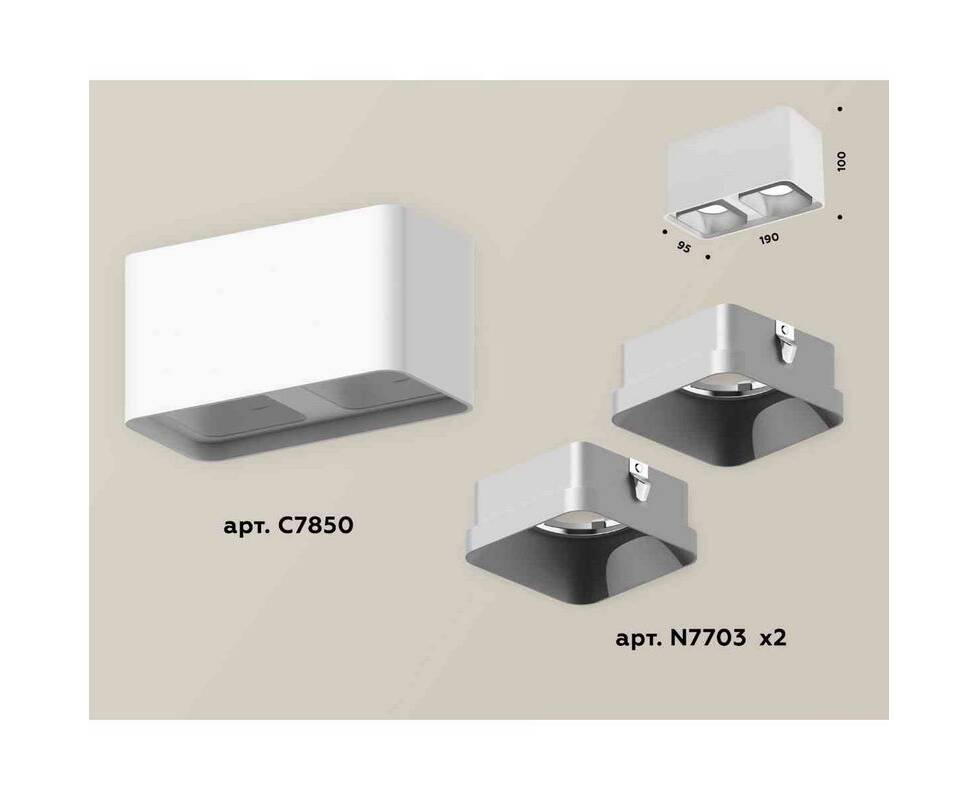 100

95

190

арт. C7850

арт. N7703 x2