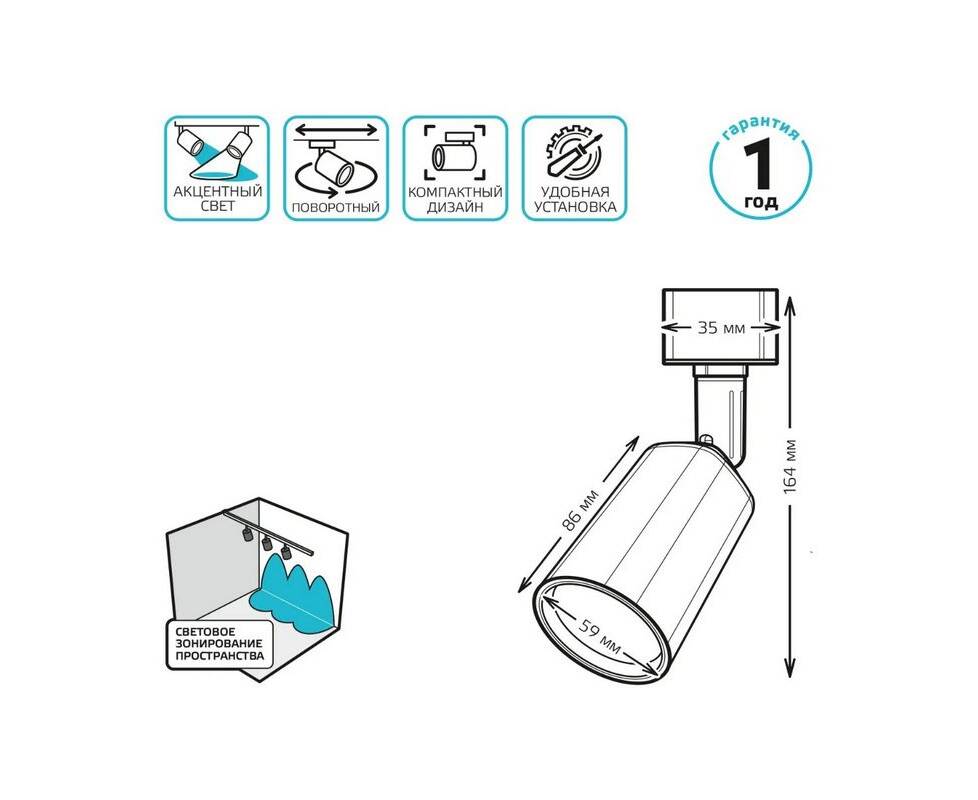 АКЦЕНТНЫЙ СВЕТ

ПОВОРОТНЫЙ

КОМПАКТНЫЙ ДИЗАЙН

УДОБНАЯ УСТАНОВКА

гарантия
1
год

35 мм

164 мм

86 мм

59 мм

СВЕТОВОЕ ЗОНИРОВАНИЕ ПРОСТРАНСТВА