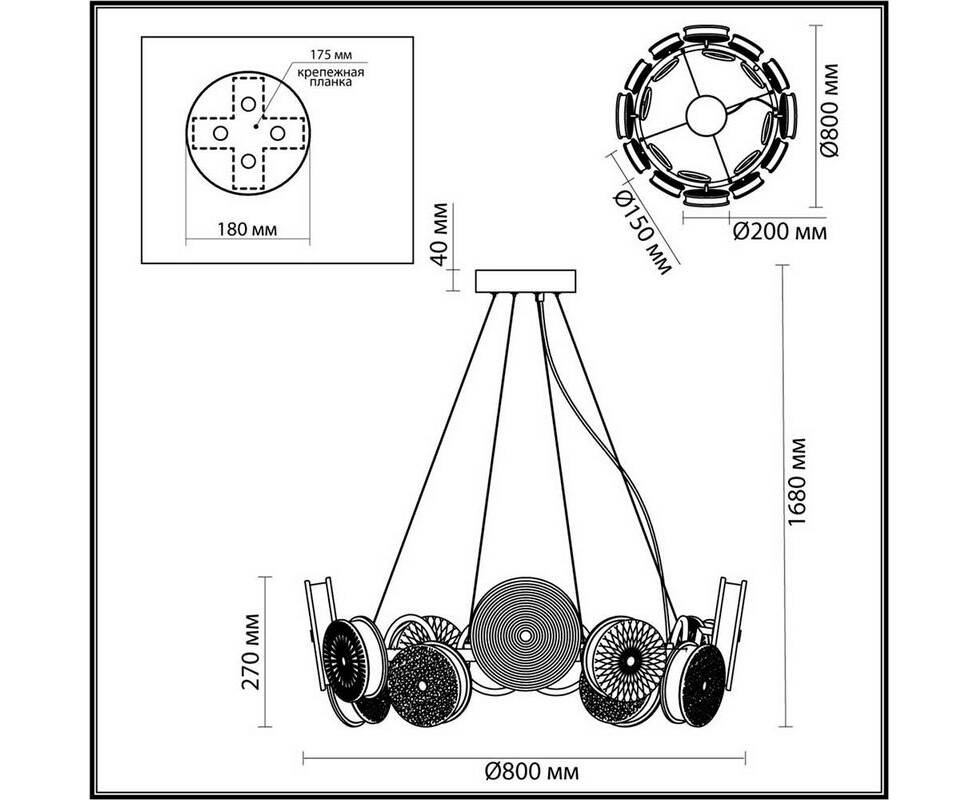 175 мм
крепежная планка
180 мм

Ø800 мм
Ø150 мм
Ø200 мм

40 мм
1680 мм
270 мм
Ø800 мм