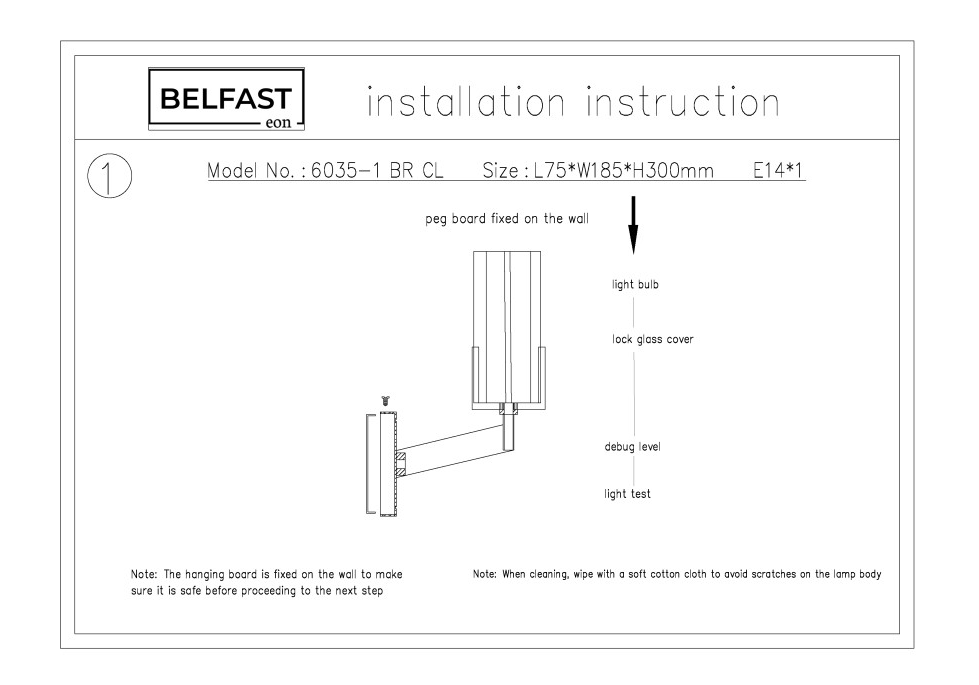 BELFAST
eon

installation instruction

1

Model No. : 6035-1 BR CL    Size : L75*W185*H300mm    E14*1

peg board fixed on the wall

light bulb

lock glass cover

debug level

light test

Note: The hanging board is fixed on the wall to make sure it is safe before proceeding to the next step

Note: When cleaning, wipe with a soft cotton cloth to avoid scratches on the lamp body